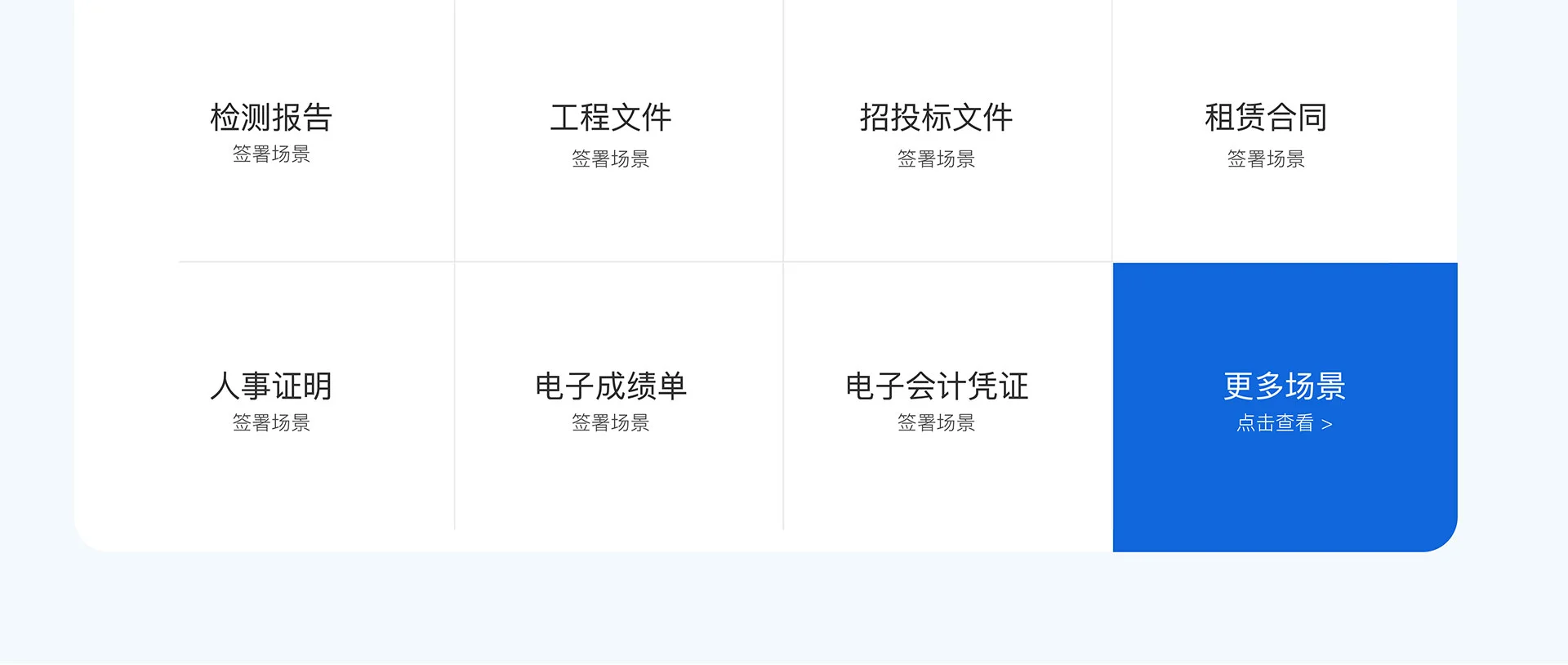 检测报告
签署场景

工程文件
签署场景

招投标文件
签署场景

租赁合同
签署场景

人事证明
签署场景

电子成绩单
签署场景

电子会计凭证
签署场景

更多场景
点击查看 >